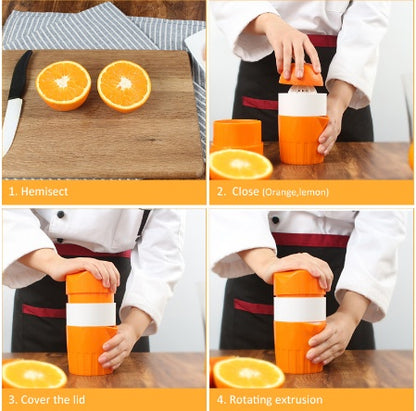 1. Hemisect

2. Close (Orange,lemon)

3. Cover the lid

4. Rotating extrusion